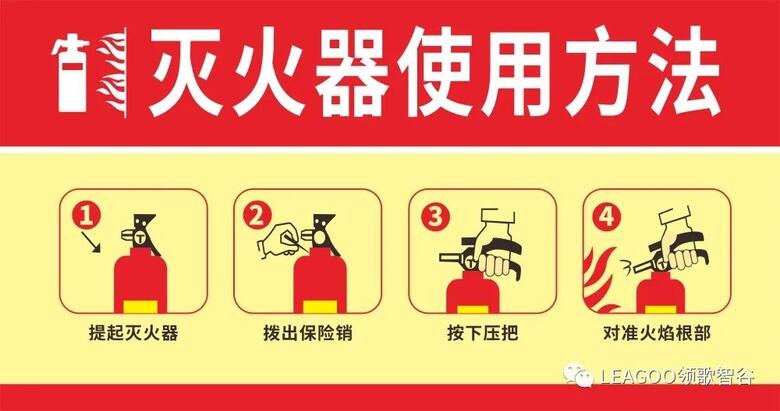 灭火器使用方法

1
提起灭火器

2
拨出保险销

3
按下压把

4
对准火焰根部

LEAGOO领歌智谷